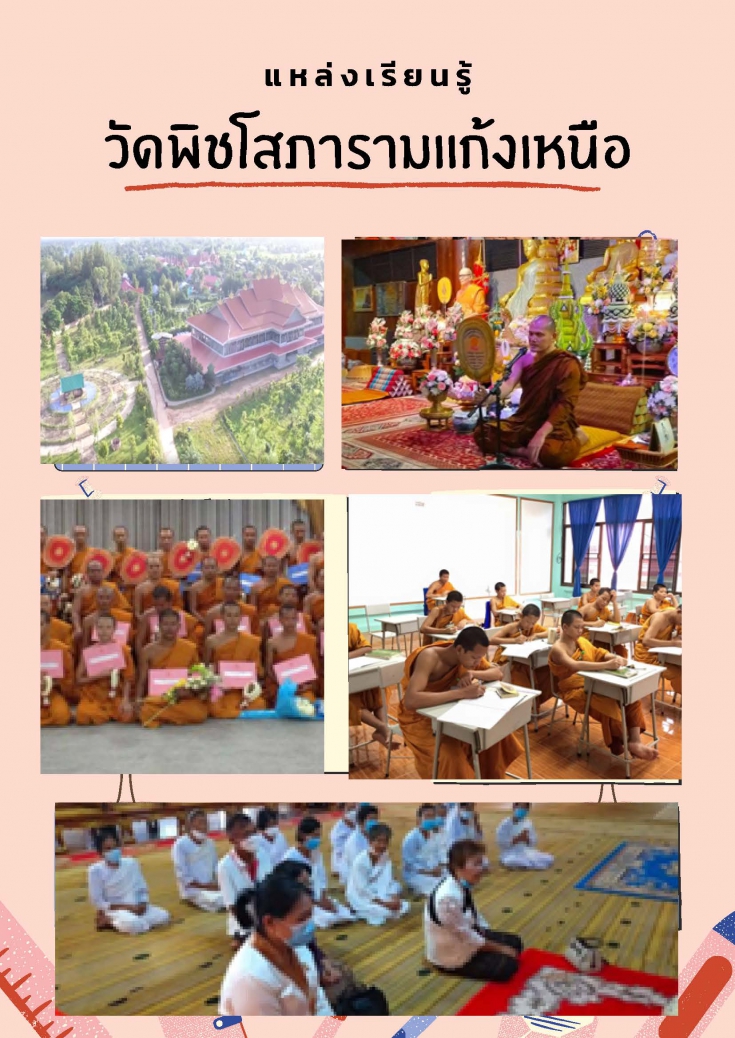 แหล่งเรียนรู้

วัดพิชโสภารามแก้งเหนือ