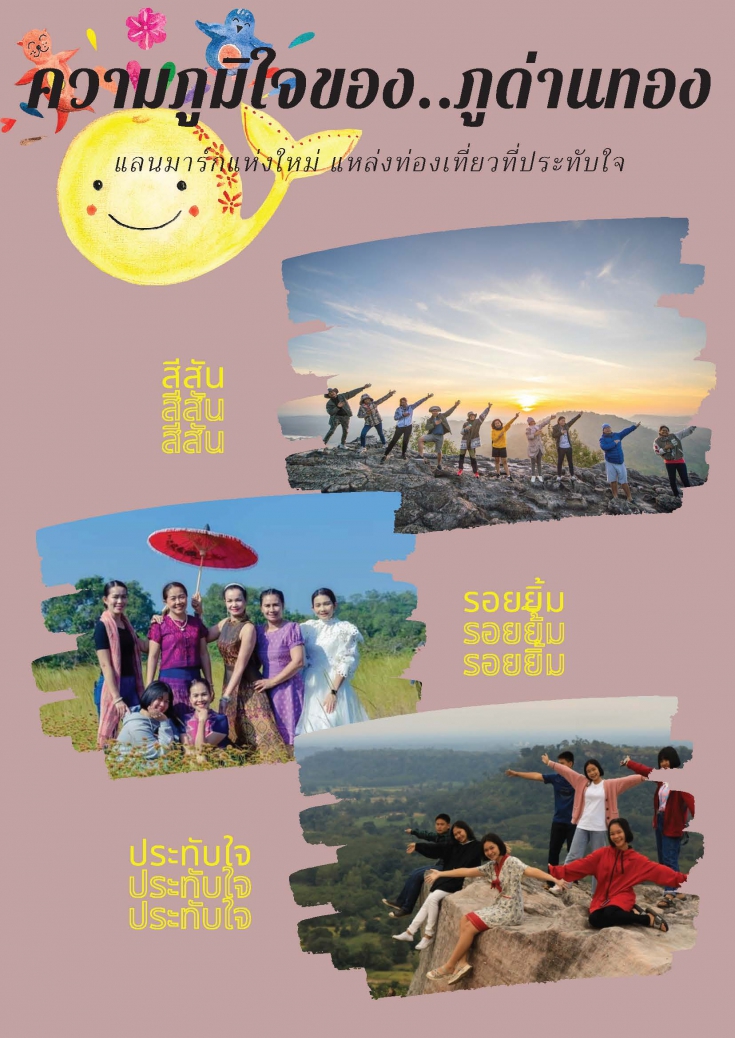 ความภูมิใจของ..ภูด่านทอง

แลนมาร์กแห่งใหม่ แหล่งท่องเที่ยวที่ประทับใจ

สีสัน
สีสัน
สีสัน

รอยยิ้ม
รอยยิ้ม
รอยยิ้ม

ประทับใจ
ประทับใจ
ประทับใจ