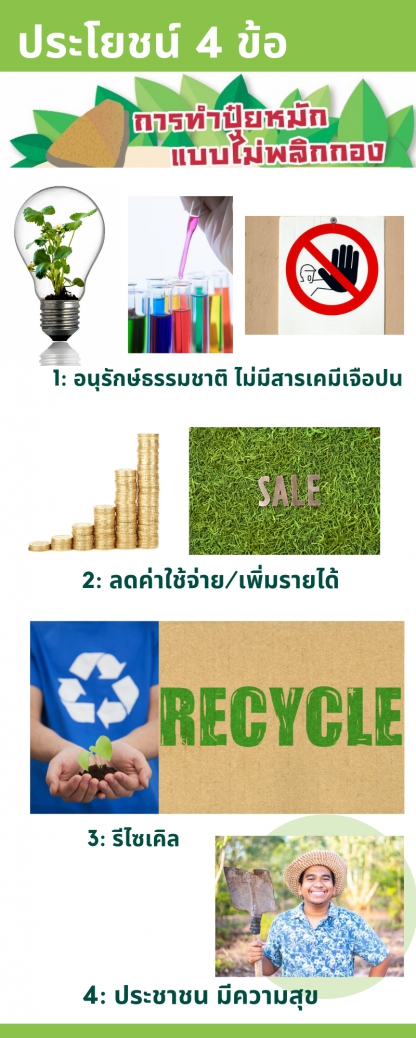 ประโยชน์ 4 ข้อ

การทำปุ๋ยหมัก
แบบไม่พลิกกอง

1: อนุรักษ์ธรรมชาติ ไม่มีสารเคมีเจือปน

SALE

2: ลดค่าใช้จ่าย/เพิ่มรายได้

RECYCLE

3: รีไซเคิล

4: ประชาชน มีความสุข