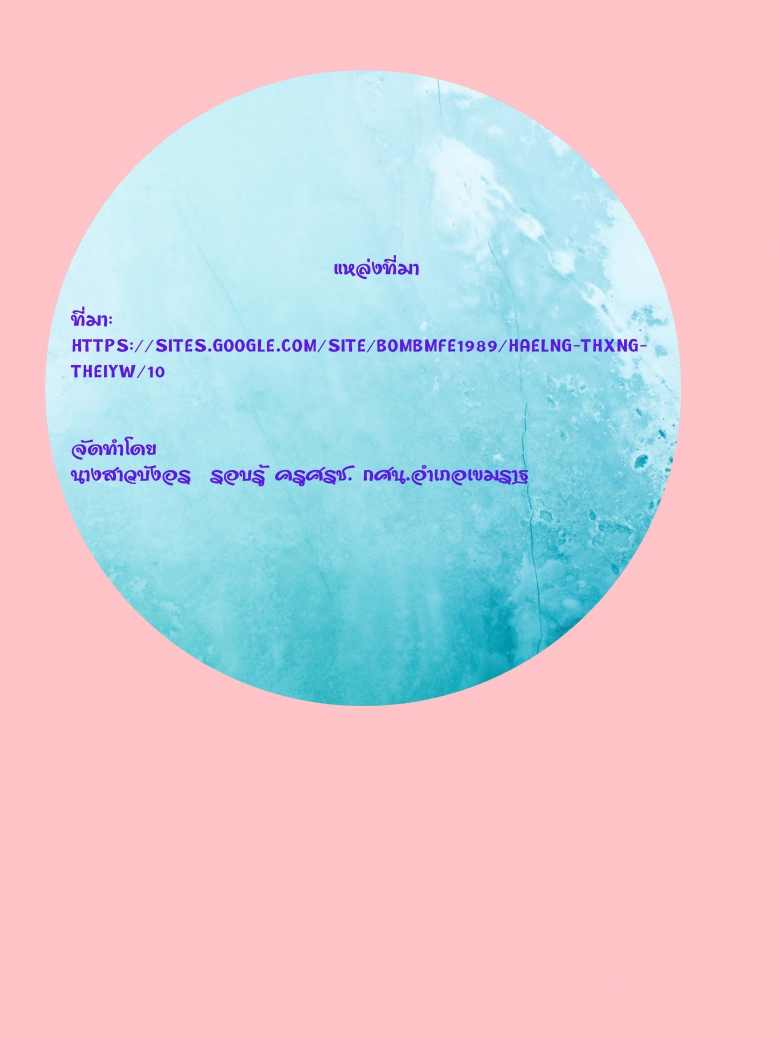 แหล่งที่มา

ที่มา:
HTTPS://SITES.GOOGLE.COM/SITE/BOMBMFE1989/HAELNG-THXNG-THEIYW/10

จัดทำโดย
นางสาวบังอร รอบรู้ ครูศรช. กศน.อำเภอเขมราฐ