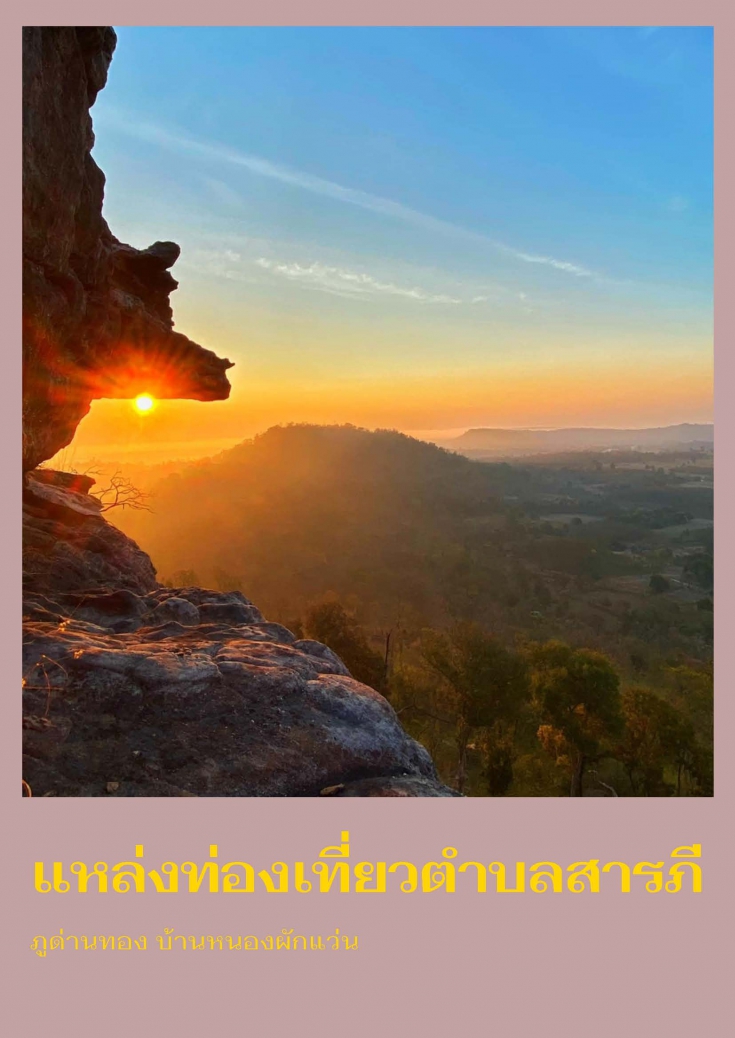 แหล่งท่องเที่ยวตำบลสารภี

ภูด่านทอง บ้านหนองผักแว่น