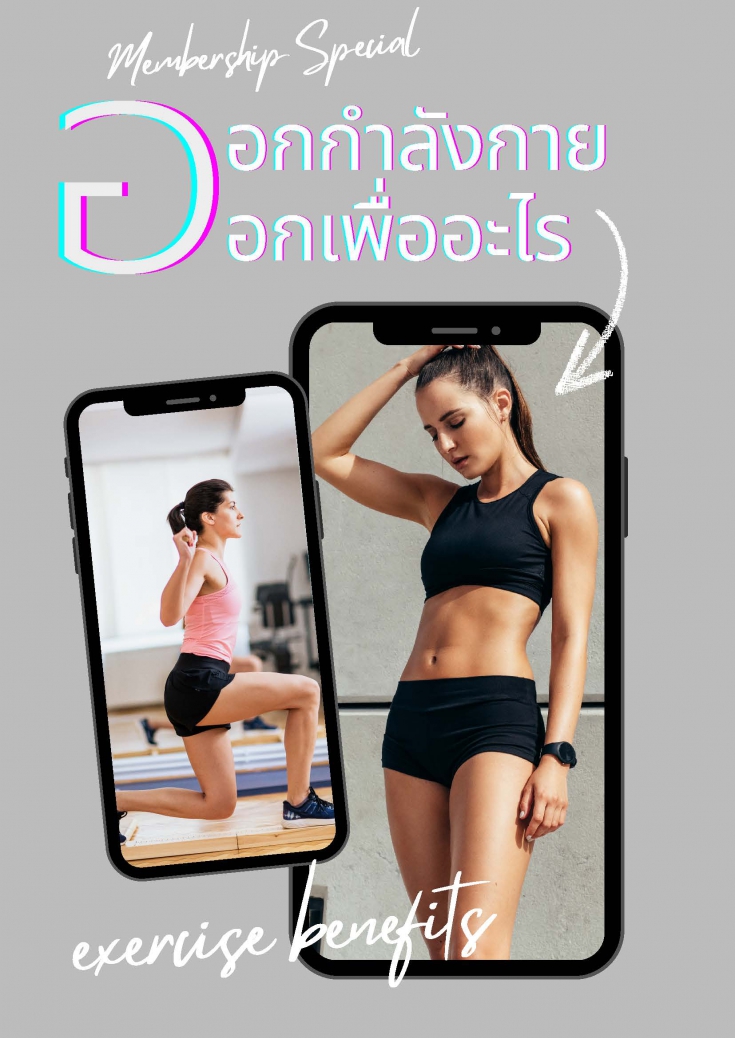 Membership Special

ออกกำลังกาย
ออกเพื่ออะไร

exercise benefits