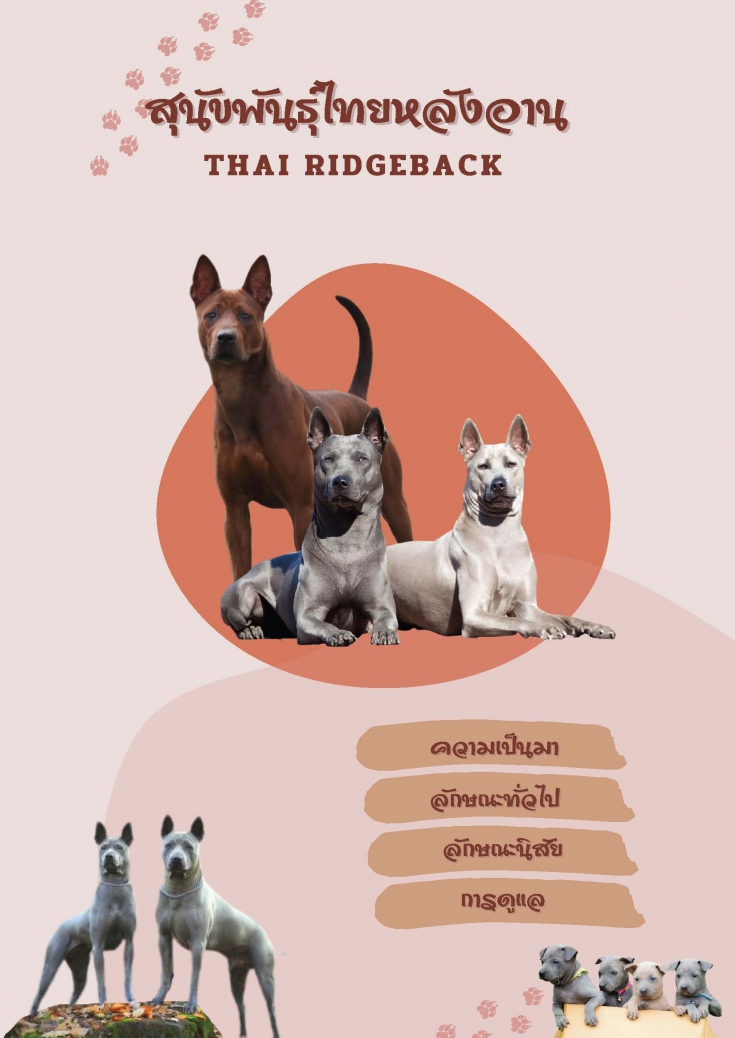 สุนัขพันธุ์ไทยหลังอาน
THAI RIDGEBACK

ความเป็นมา
ลักษณะทั่วไป
ลักษณะนิสัย
การดูแล