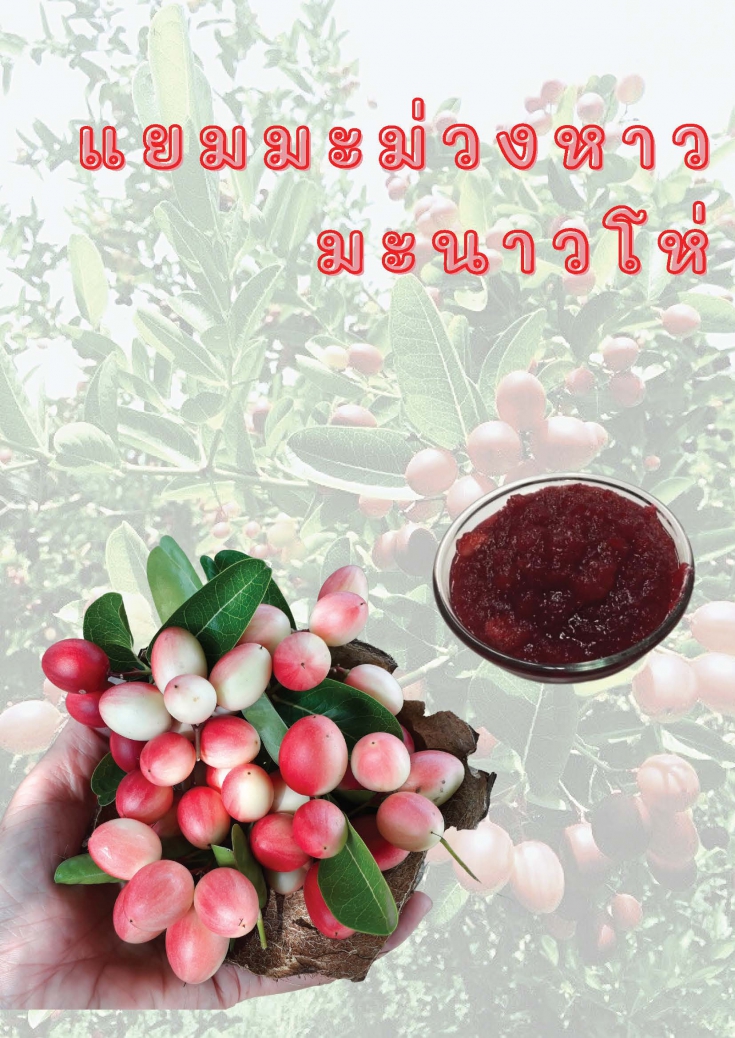 แยมมะม่วงหาว
มะนาวโห่