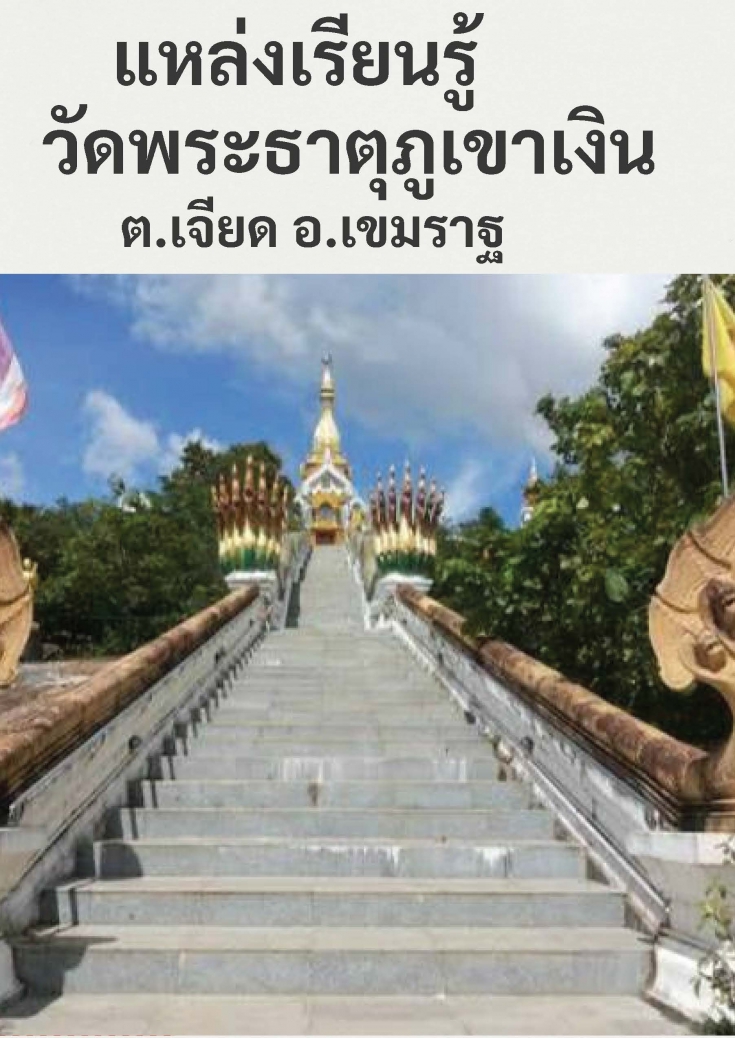 แหล่งเรียนรู้
วัดพระธาตุภูเขาเงิน
ต.เจียด อ.เขมราฐ