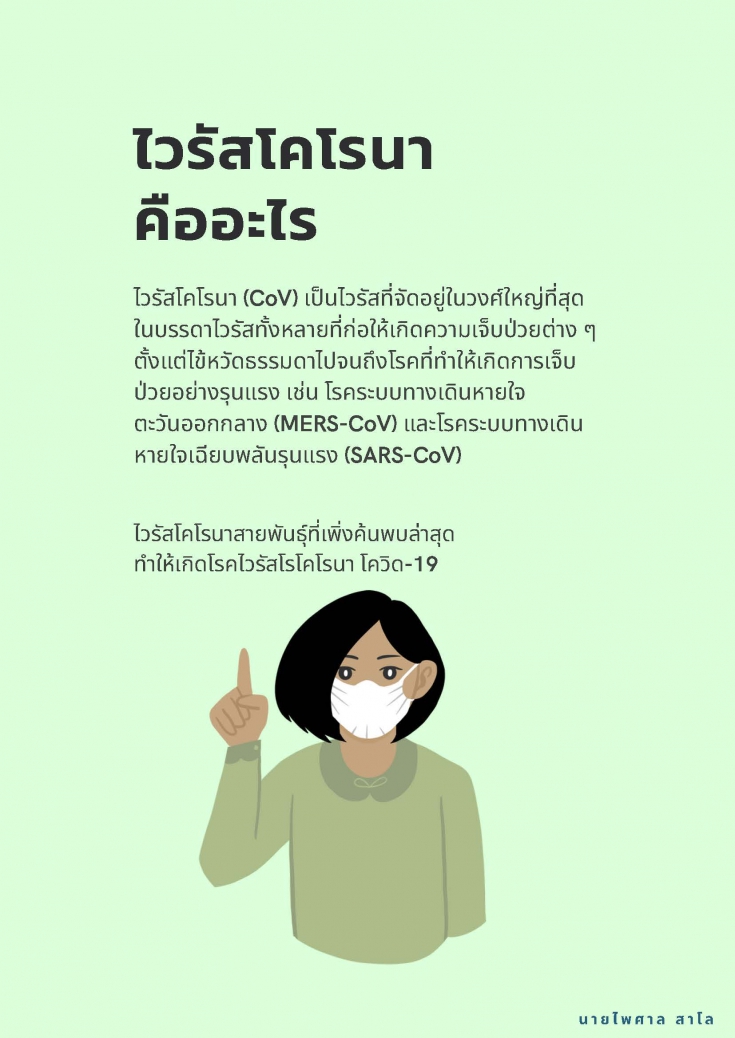 ไวรัสโคโรนา
คืออะไร

ไวรัสโคโรนา (CoV) เป็นไวรัสที่จัดอยู่ในวงศ์ใหญ่ที่สุดในบรรดาไวรัสทั้งหลายที่ก่อให้เกิดความเจ็บป่วยต่าง ๆ ตั้งแต่ไข้หวัดธรรมดาไปจนถึงโรคที่ทำให้เกิดการเจ็บป่วยอย่างรุนแรง เช่น โรคระบบทางเดินหายใจตะวันออกกลาง (MERS-CoV) และโรคระบบทางเดินหายใจเฉียบพลันรุนแรง (SARS-CoV)

ไวรัสโคโรนาสายพันธุ์ที่เพิ่งค้นพบล่าสุด
ทำให้เกิดโรคไวรัสโรโคโรนา โควิด-19

นายไพศาล สาโล