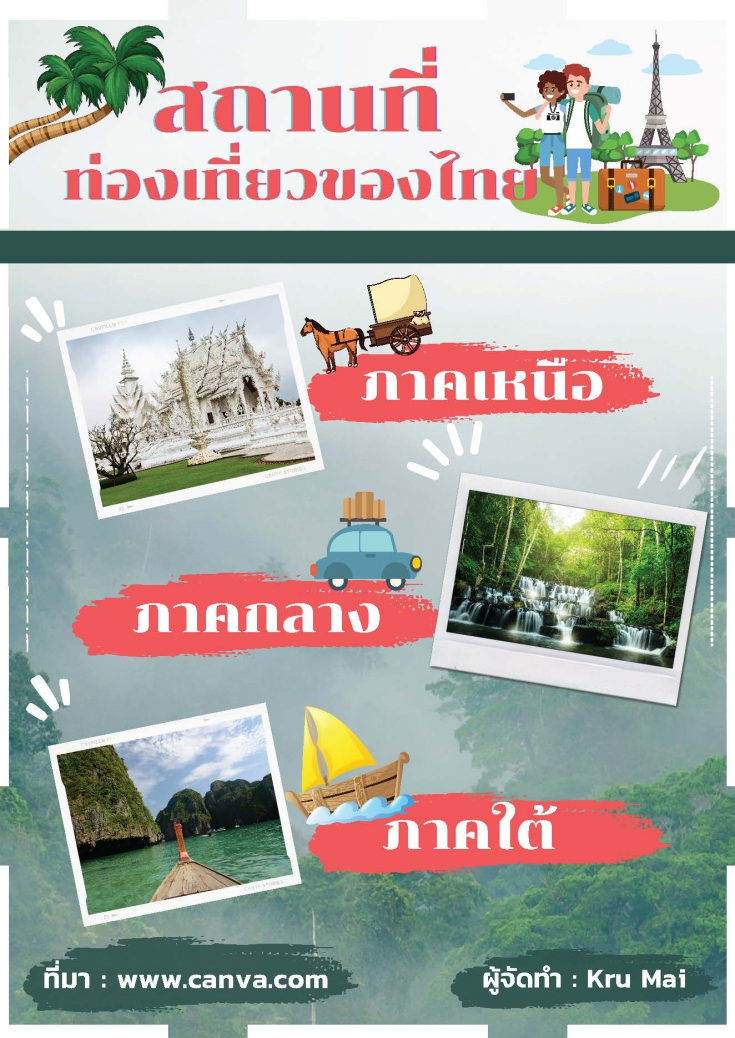 สถานที่
ท่องเที่ยวของไทย

ภาคเหนือ

ภาคกลาง

ภาคใต้

ที่มา : www.canva.com

ผู้จัดทำ : Kru Mai